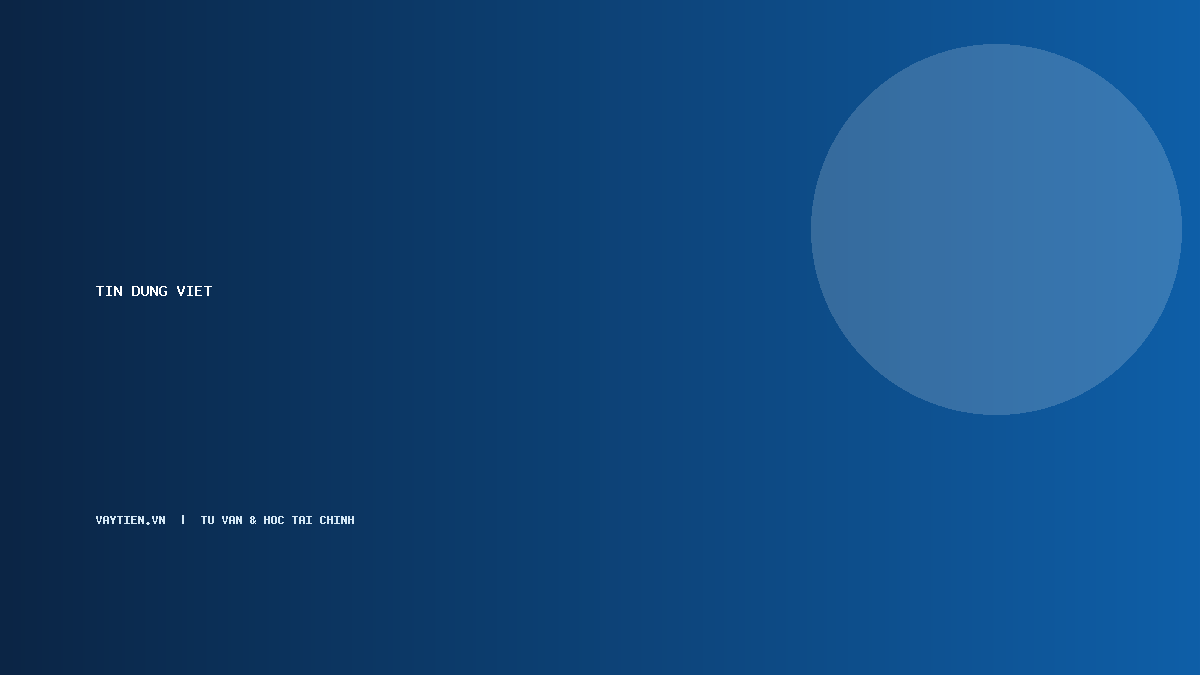 TIN DUNG VIET

VAYTIEN.VN | TU VAN & HOC TAI CHINH