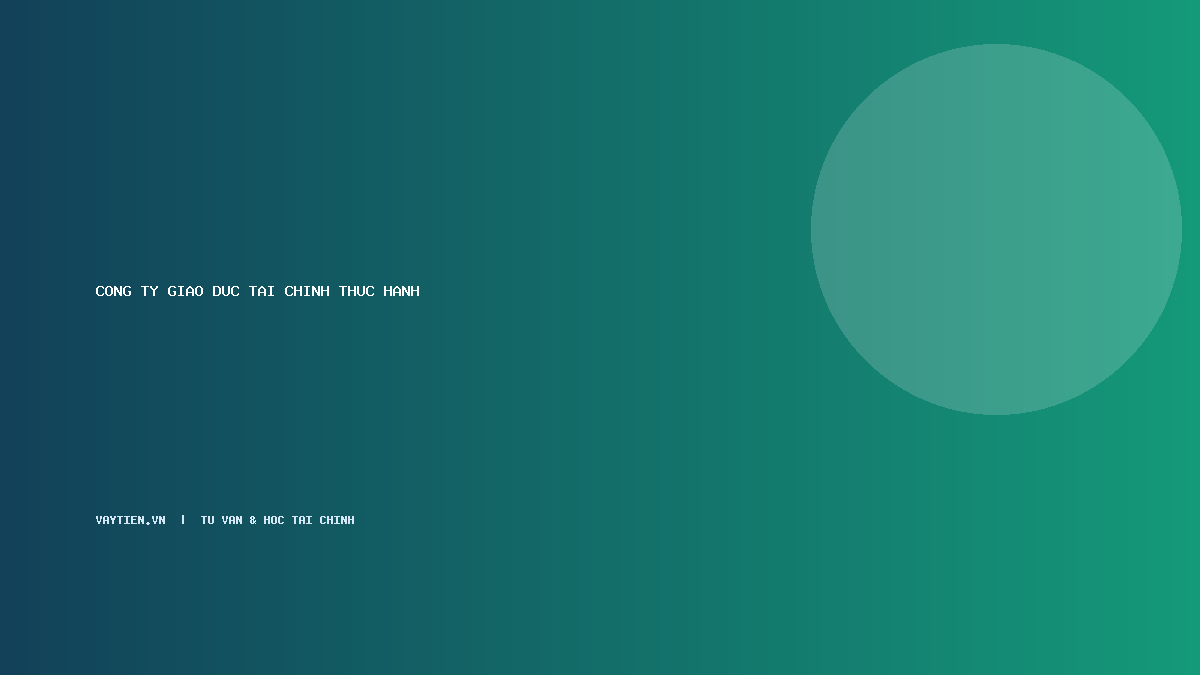 CONG TY GIAO DUC TAI CHINH THUC HANH

VAYTIEN.VN | TU VAN & HOC TAI CHINH