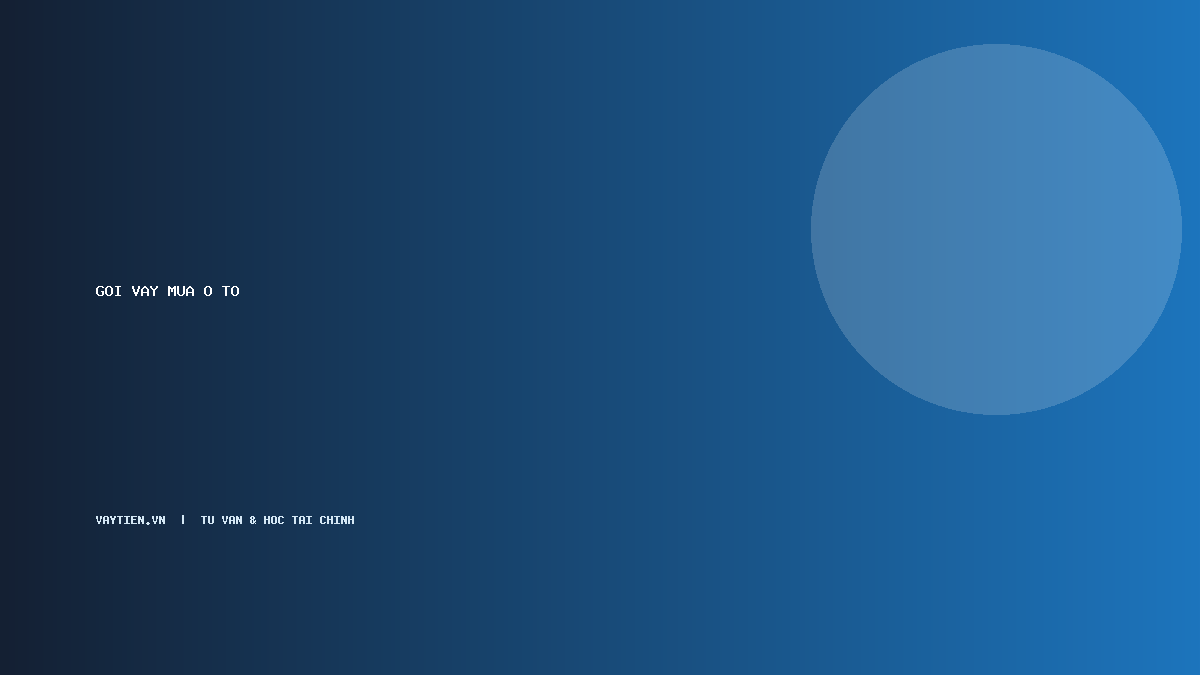 GOI VAY MUA O TO

VAYTIEN.VN | TU VAN & HOC TAI CHINH