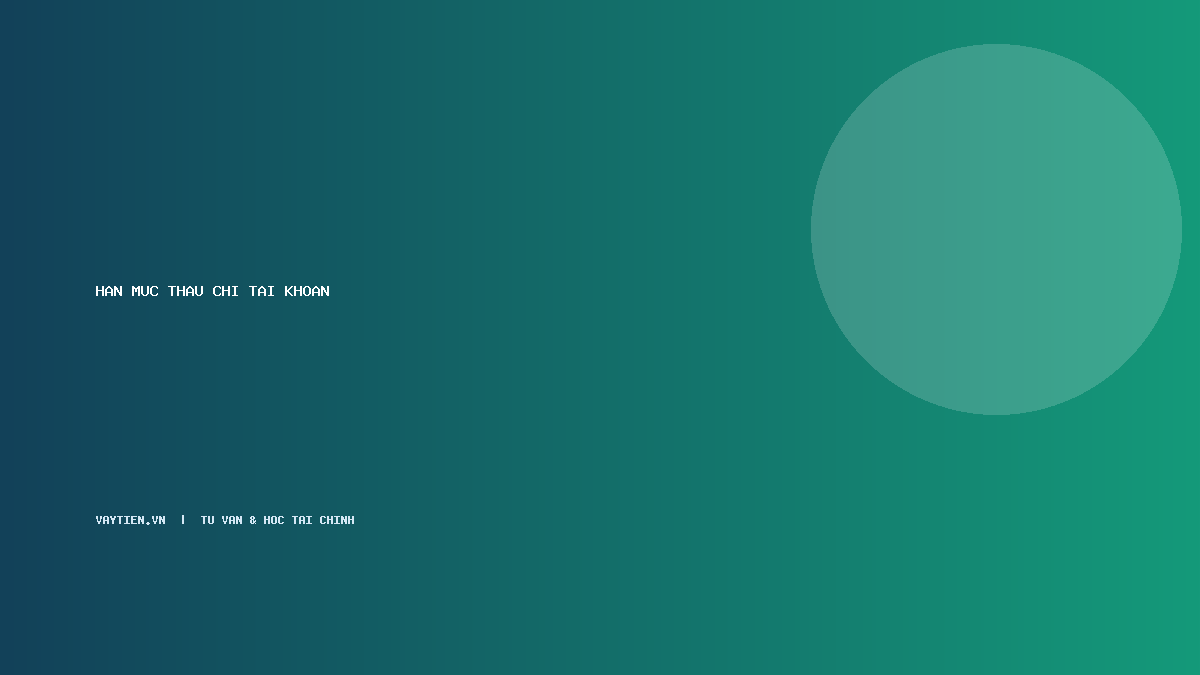 HAN MUC THAU CHI TAI KHOAN

VAYTIEN.VN | TU VAN & HOC TAI CHINH