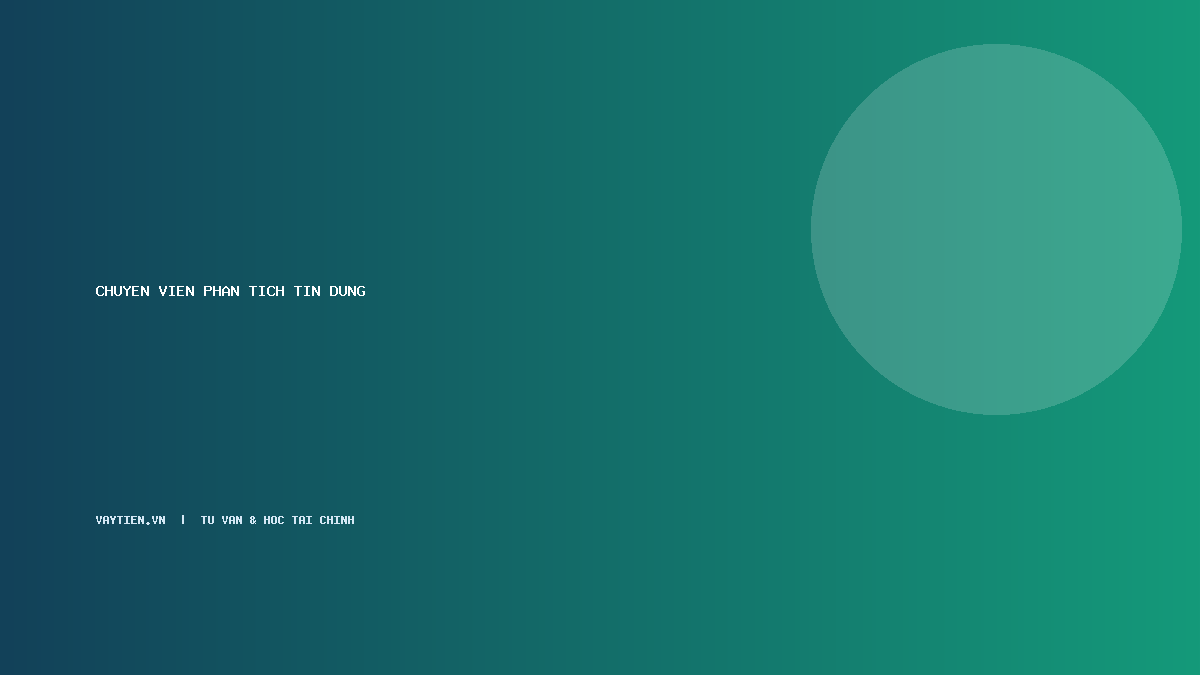 CHUYEN VIEN PHAN TICH TIN DUNG

VAYTIEN.VN | TU VAN & HOC TAI CHINH